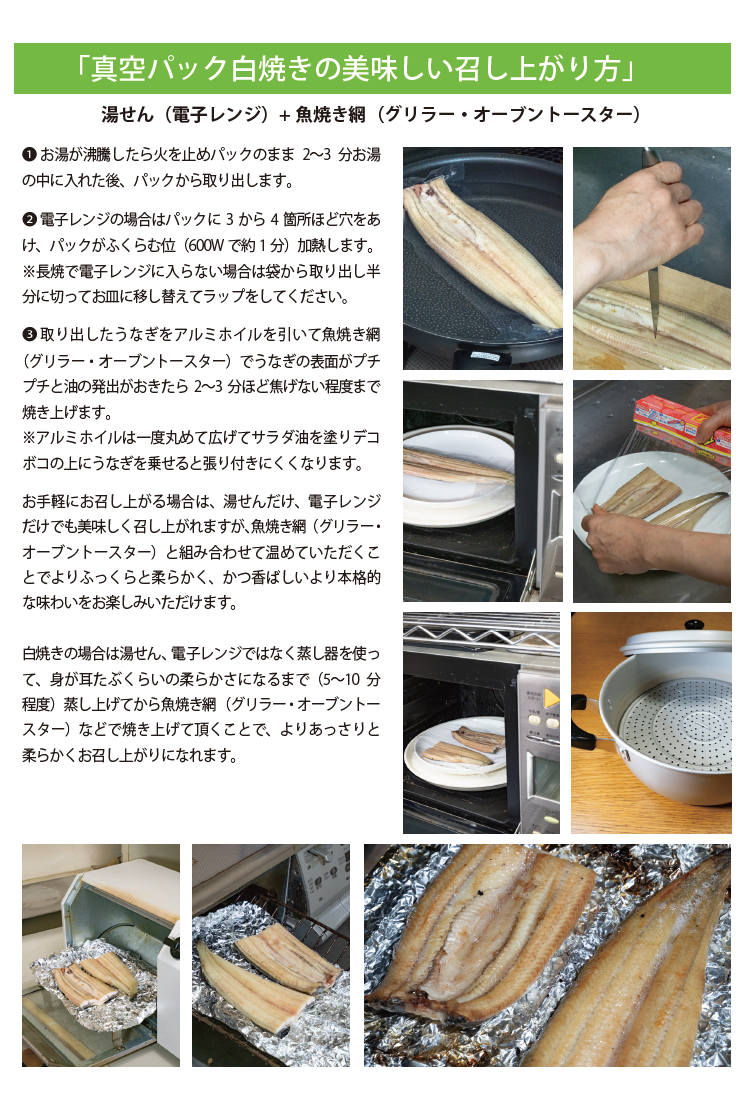 「真空パック白焼きの美味しい召し上がり方」

湯せん（電子レンジ）＋魚焼き網（グリラー・オーブントースター）

❶ お湯が沸騰したら火を止めパックのまま 2〜3 分お湯の中に入れた後、パックから取り出します。

❷ 電子レンジの場合はパックに 3 から 4 箇所ほど穴をあけ、パックがふくらむ位（600W で約 1 分）加熱します。
※長焼で電子レンジに入らない場合は袋から取り出し半分に切ってお皿に移し替えてラップをしてください。

❸ 取り出したうなぎをアルミホイルを引いて魚焼き網（グリラー・オーブントースター）でうなぎの表面がプチプチと油の発出がおきたら 2〜3 分ほど焦げない程度まで焼き上げます。
※アルミホイルは一度丸めて広げてサラダ油を塗りデコボコの上にうなぎを乗せると張り付きにくくなります。

お手軽にお召し上がる場合は、湯せんだけ、電子レンジだけでも美味しく召し上がれますが､魚焼き網（グリラー・オーブントースター）と組み合わせて温めていただくことでよりふっくらと柔らかく、かつ香ばしいより本格的な味わいをお楽しみいただけます。

白焼きの場合は湯せん、電子レンジではなく蒸し器を使って、身が耳たぶくらいの柔らかさになるまで（5〜10 分程度）蒸し上げてから魚焼き網（グリラー・オーブントースター）などで焼き上げて頂くことで、よりあっさりと柔らかくお召し上がりになれます。